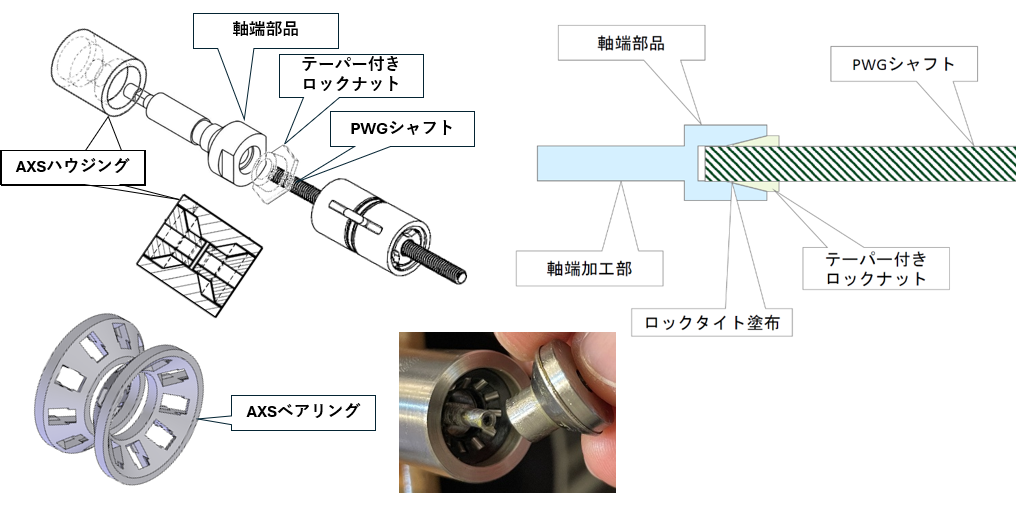 軸端部品

テーパー付き
ロックナット

PWGシャフト

AXSハウジング

AXSベアリング

軸端部品

PWGシャフト

軸端加工部

テーパー付き
ロックナット

ロックタイト塗布